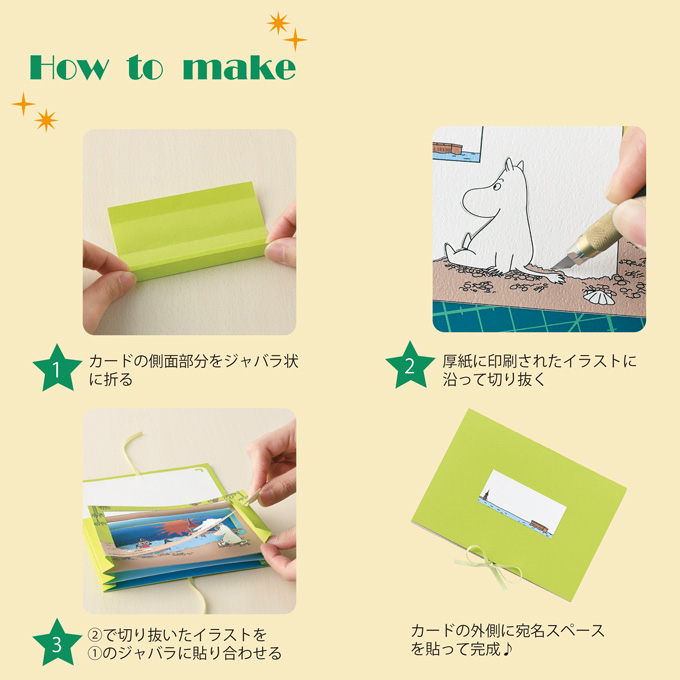 How to make

1 カードの側面部分をジャバラ状に折る

2 厚紙に印刷されたイラストに沿って切り抜く

3 ②で切り抜いたイラストを①のジャバラに貼り合わせる

カードの外側に宛名スペースを貼って完成♪