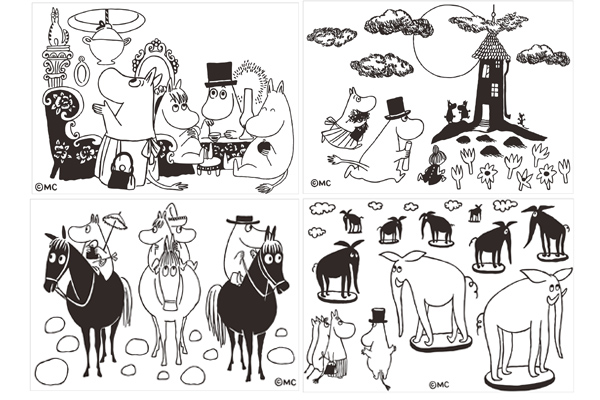 ©MC

©MC

©MC

©MC